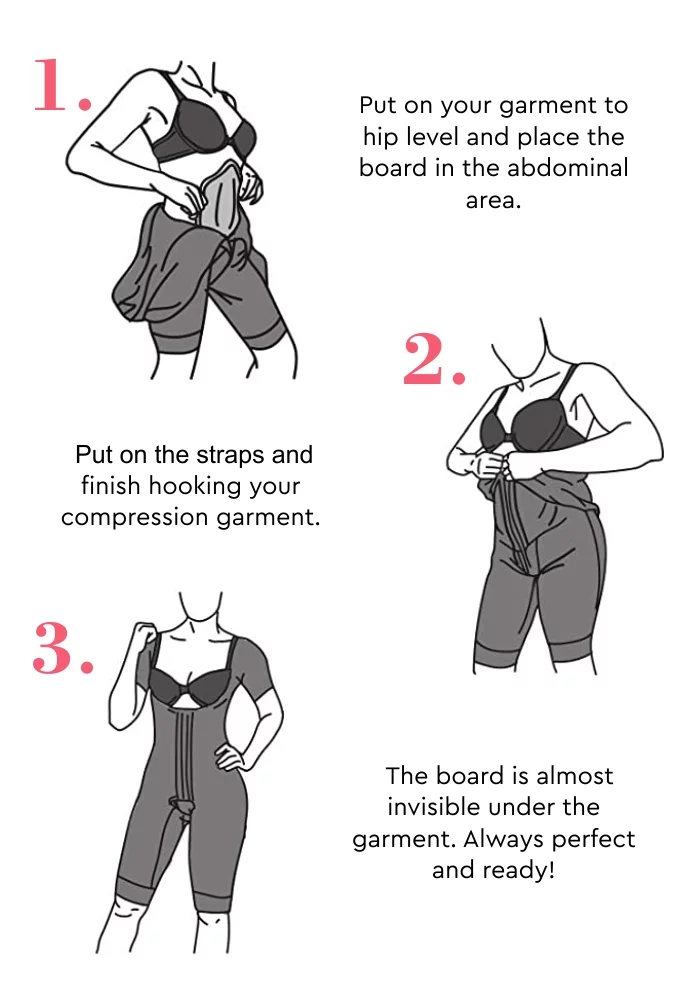 1.

Put on your garment to hip level and place the board in the abdominal area.

2.

Put on the straps and finish hooking your compression garment.

3.

The board is almost invisible under the garment. Always perfect and ready!